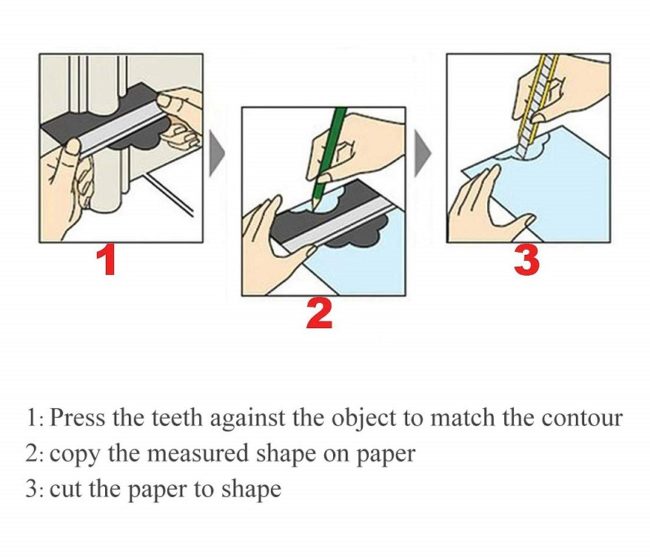 1

2

3

1: Press the teeth against the object to match the contour
2: copy the measured shape on paper
3: cut the paper to shape