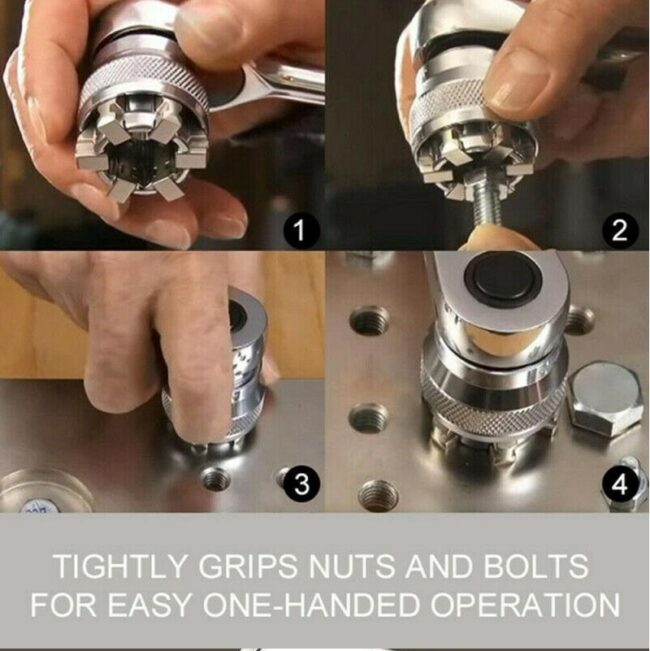 1

2

3

4

TIGHTLY GRIPS NUTS AND BOLTS FOR EASY ONE-HANDED OPERATION