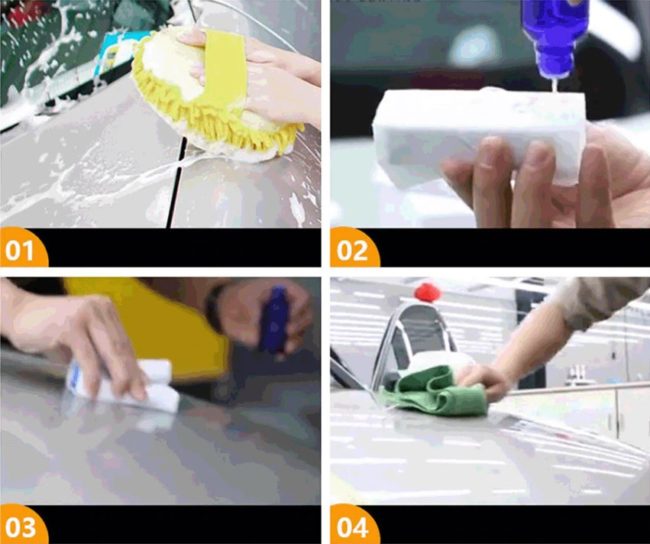 01

02

03

04