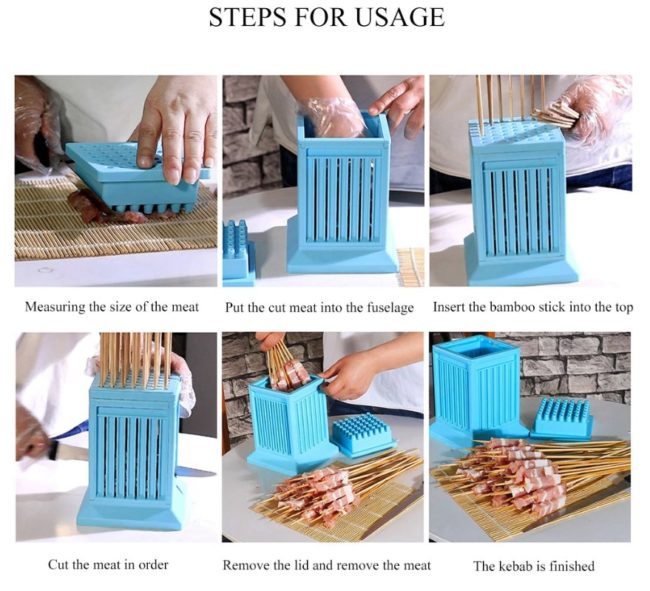 STEPS FOR USAGE

Measuring the size of the meat

Put the cut meat into the fuselage

Insert the bamboo stick into the top

Cut the meat in order

Remove the lid and remove the meat

The kebab is finished